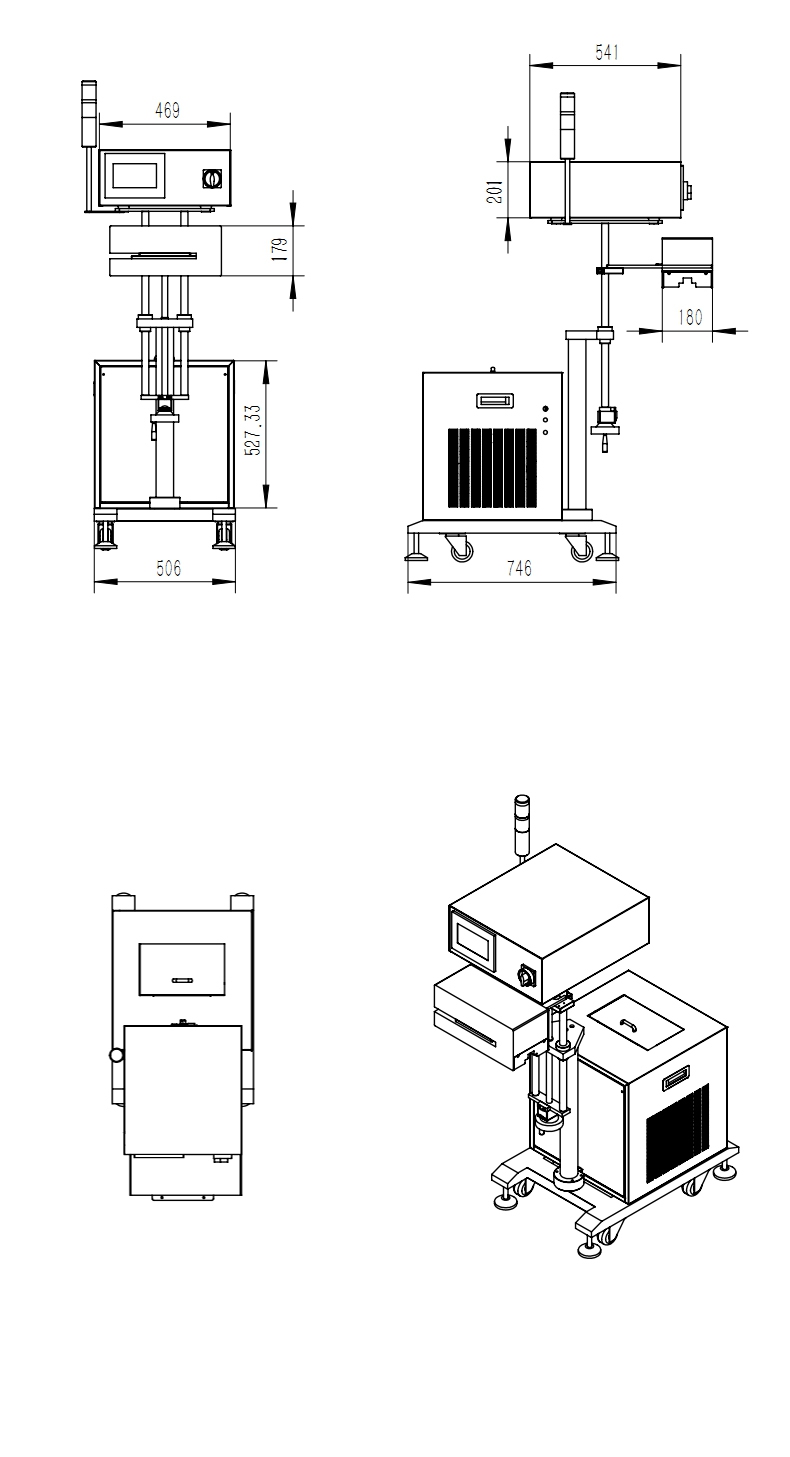 469

179

527.33

506

541

201

180

746